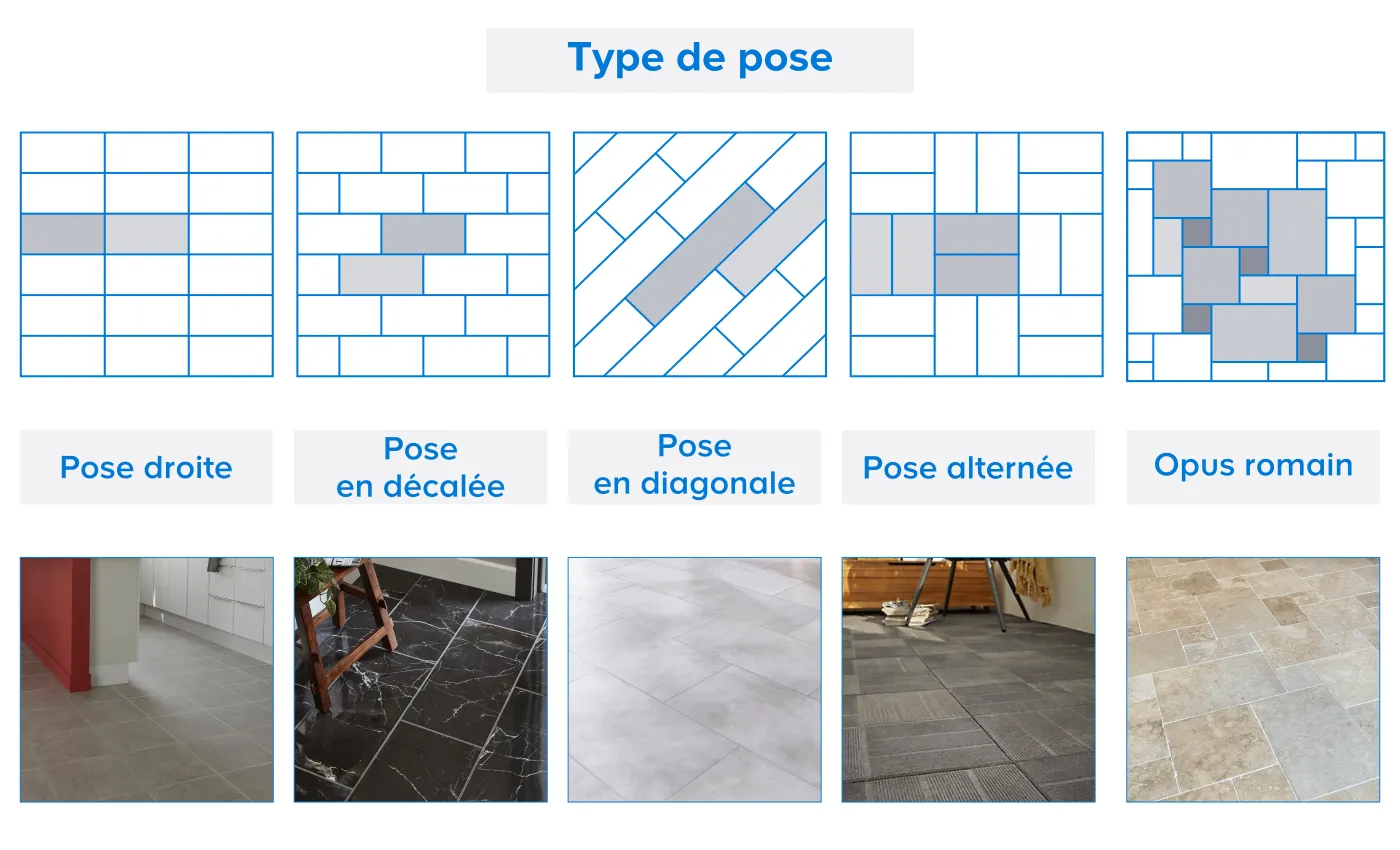 Type de pose

Pose droite

Pose en décalée

Pose en diagonale

Pose alternée

Opus romain